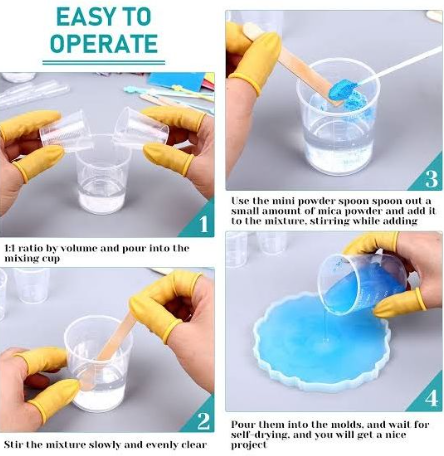 EASY TO OPERATE

1

1:1 ratio by volume and pour into the mixing cup

2

Stir the mixture slowly and evenly clear

3

Use the mini powder spoon spoon out a small amount of mica powder and add it to the mixture, stirring while adding

4

Pour them into the molds, and wait for self-drying, and you will get a nice project